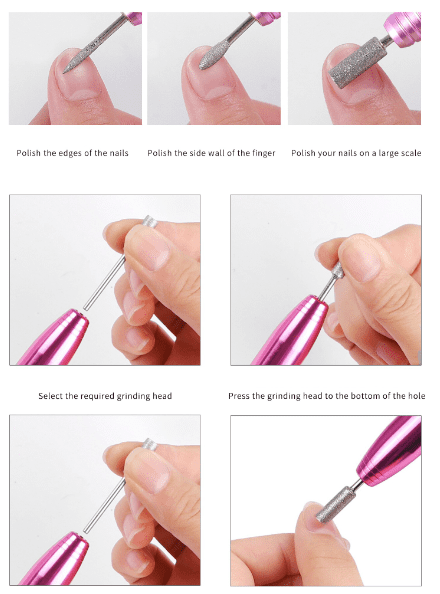 Polish the edges of the nails

Polish the side wall of the finger

Polish your nails on a large scale

Select the required grinding head

Press the grinding head to the bottom of the hole